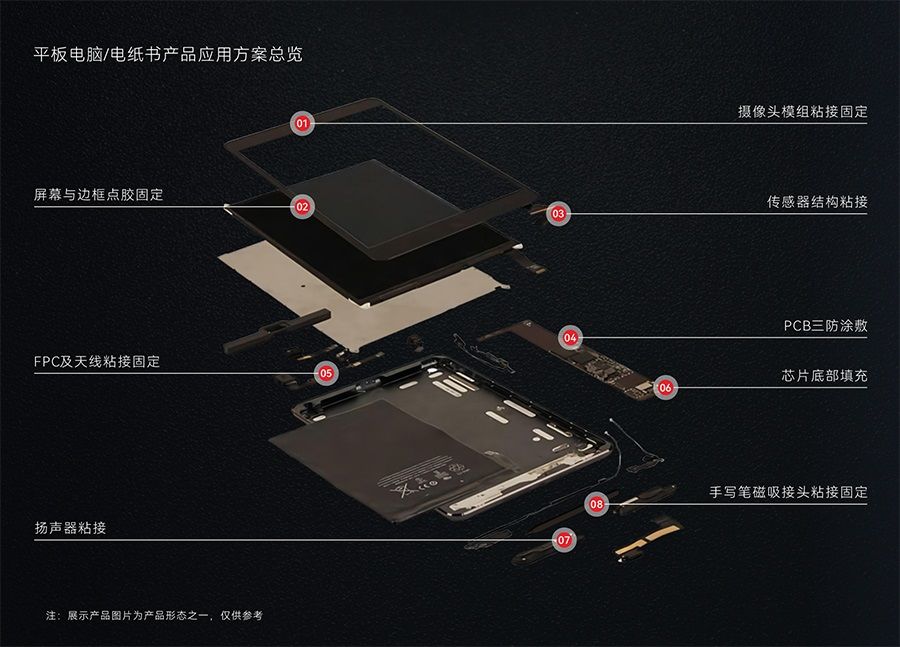 平板电脑/电纸书产品应用方案总览

01
摄像头模组粘接固定

屏幕与边框点胶固定
02

03
传感器结构粘接

04
PCB三防涂敷

FPC及天线粘接固定
05

06
芯片底部填充

08
手写笔磁吸接头粘接固定

扬声器粘接
07

注：展示产品图片为产品形态之一，仅供参考